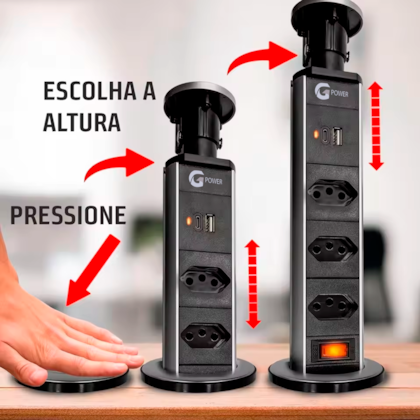 ESCOLHA A ALTURA

PRESSIONE

G POWER

G POWER