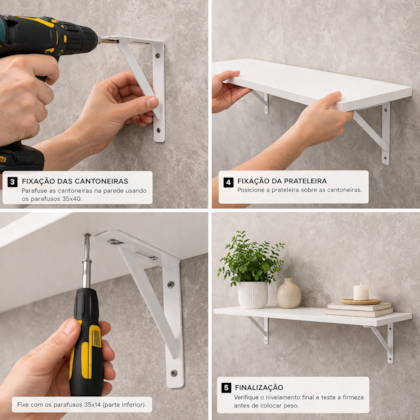 3 FIXAÇÃO DAS CANTONEIRAS
Parafuse as cantoneiras na parede usando os parafusos 35x40.

4 FIXAÇÃO DA PRATELEIRA
Posicione a prateleira sobre as cantoneiras.

Fixe com os parafusos 35x14 (parte inferior).

5 FINALIZAÇÃO
Verifique o nivelamento final e teste a firmeza antes de colocar peso.