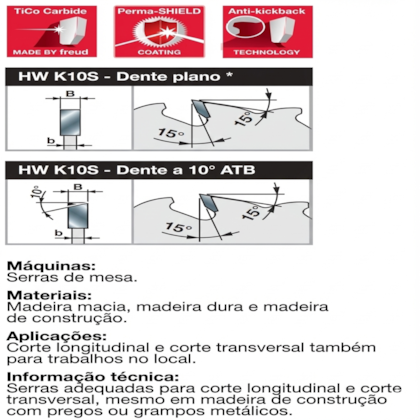 TiCo Carbide
MADE BY freud

Perma-SHIELD
COATING

Anti-kickback
TECHNOLOGY

HW K10S - Dente plano *

B
b
15°
15°

HW K10S - Dente a 10° ATB

10°
B
b
15°
15°

Máquinas:
Serras de mesa.

Materiais:
Madeira macia, madeira dura e madeira de construção.

Aplicações:
Corte longitudinal e corte transversal também para trabalhos no local.

Informação técnica:
Serras adequadas para corte longitudinal e corte transversal, mesmo em madeira de construção com pregos ou grampos metálicos.