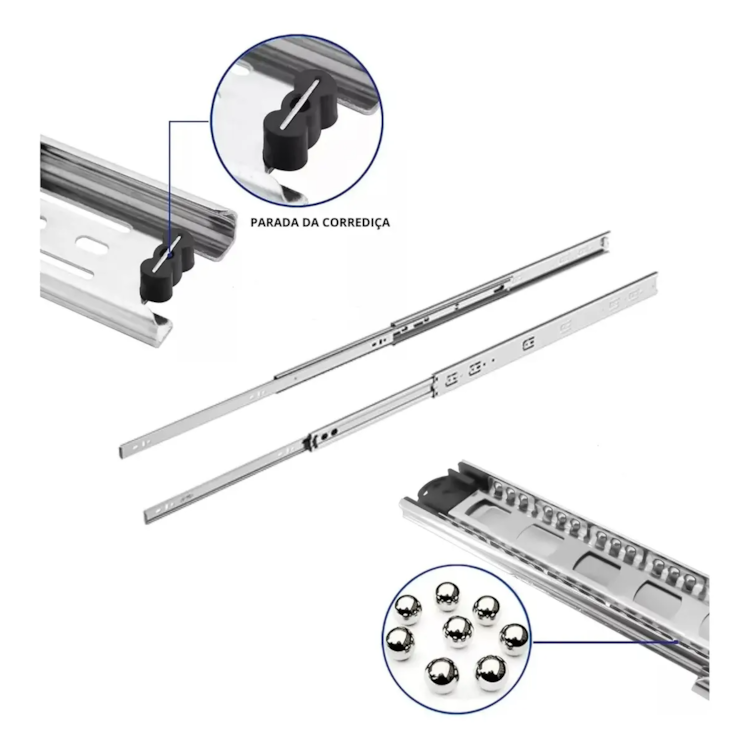 PARADA DA CORREDIÇA