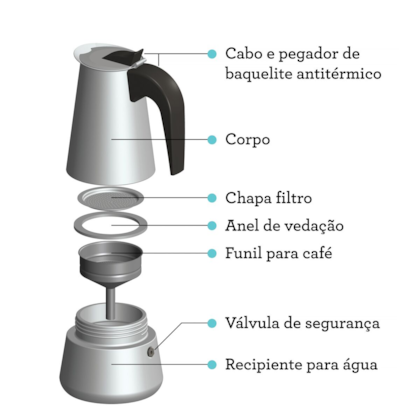 Cabo e pegador de baquelite antitérmico

Corpo

Chapa filtro

Anel de vedação

Funil para café

Válvula de segurança

Recipiente para água