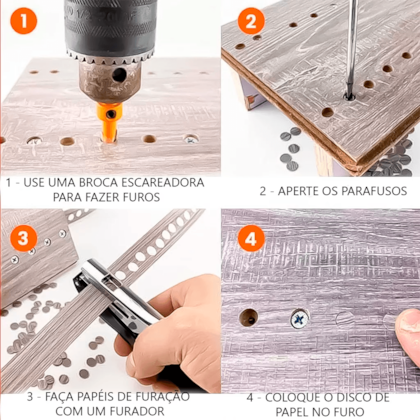 1

1 - USE UMA BROCA ESCAREADORA PARA FAZER FUROS

2

2 - APERTE OS PARAFUSOS

3

3 - FAÇA PAPÉIS DE FURAÇÃO COM UM FURADOR

4

4 - COLOQUE O DISCO DE PAPEL NO FURO